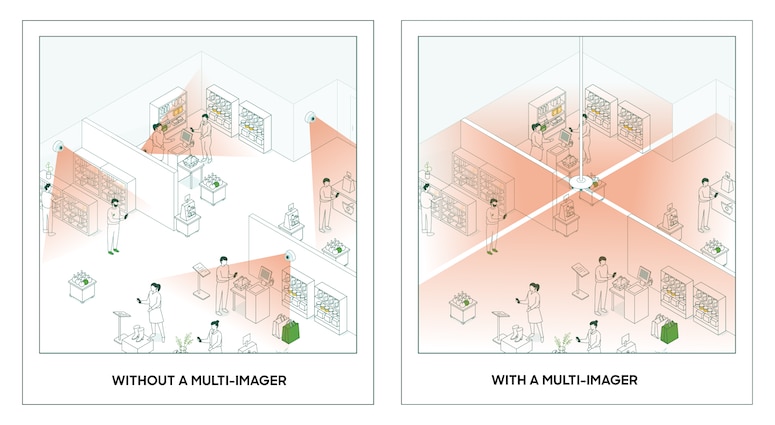 WITHOUT A MULTI-IMAGER

WITH A MULTI-IMAGER